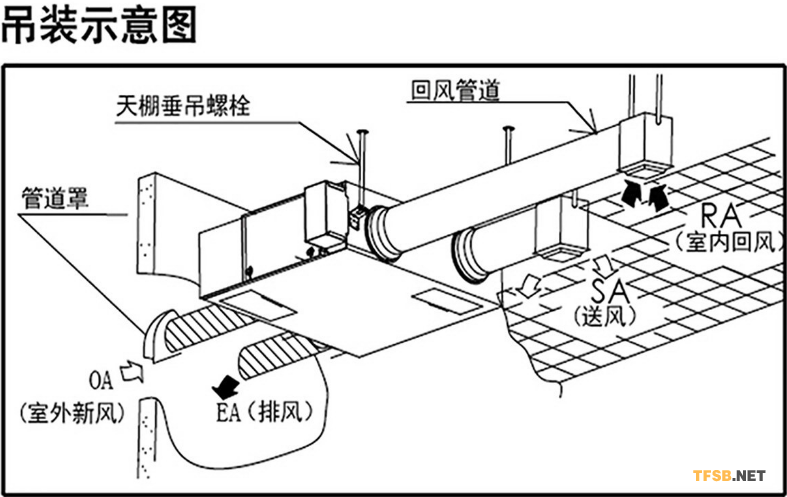 吊装示意图

天棚垂吊螺栓

回风管道

管道罩

RA
（室内回风）

SA
（送风）

OA
（室外新风）

EA（排风）

TFSB.NET