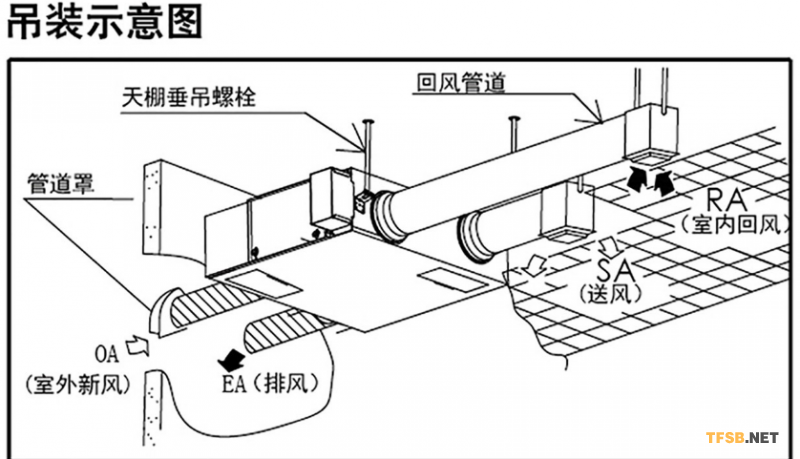 吊装示意图

天棚垂吊螺栓

回风管道

管道罩

RA
（室内回风）

SA
（送风）

OA
（室外新风）

EA（排风）

TFSB.NET