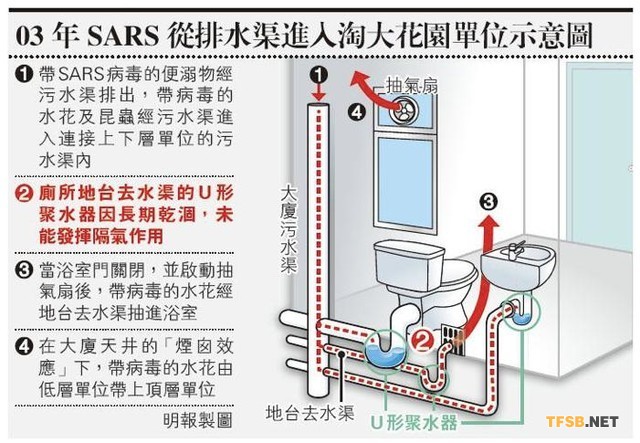 03 年 SARS 從排水渠進入淘大花園單位示意圖

❶ 帶SARS病毒的便溺物經污水渠排出，帶病毒的水花及昆蟲經污水渠進入連接上下層單位的污水渠內

❷ 廁所地台去水渠的U形聚水器因長期乾涸，未能發揮隔氣作用

❸ 當浴室門關閉，並啟動抽氣扇後，帶病毒的水花經地台去水渠抽進浴室

❹ 在大廈天井的「煙囪效應」下，帶病毒的水花由低層單位帶上頂層單位

明報製圖

❶
❹
抽氣扇
大廈污水渠
❸
❷
地台去水渠
U形聚水器
TFSB.NET