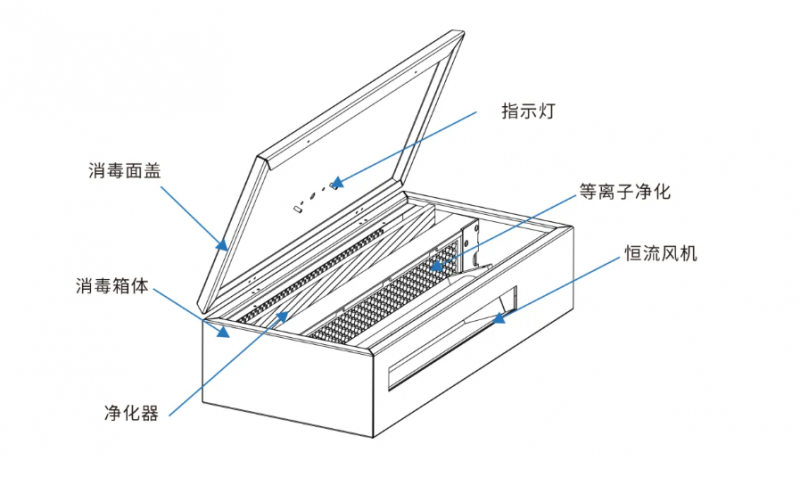 指示灯

消毒面盖

等离子净化

恒流风机

消毒箱体

净化器